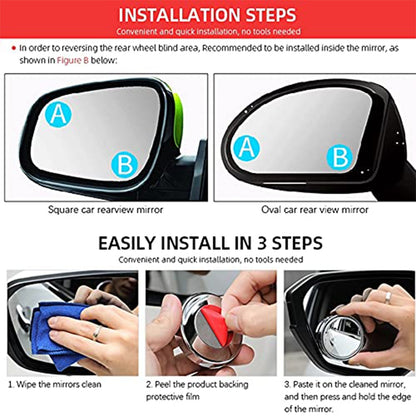 INSTALLATION STEPS
Convenient and quick installation, no tools needed

• In order to reversing the rear wheel blind area, Recommended to be installed inside the mirror, as shown in Figure B below:

A
B
Square car rearview mirror

A
B
Oval car rear view mirror

EASILY INSTALL IN 3 STEPS
Convenient and quick installation, no tools needed

1. Wipe the mirrors clean

2. Peel the product backing protective film

3. Paste it on the cleaned mirror, and then press and hold the edge of the mirror.