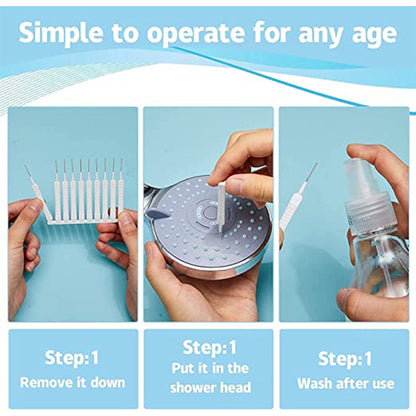 Simple to operate for any age

Step:1
Remove it down

Step:1
Put it in the shower head

Step:1
Wash after use